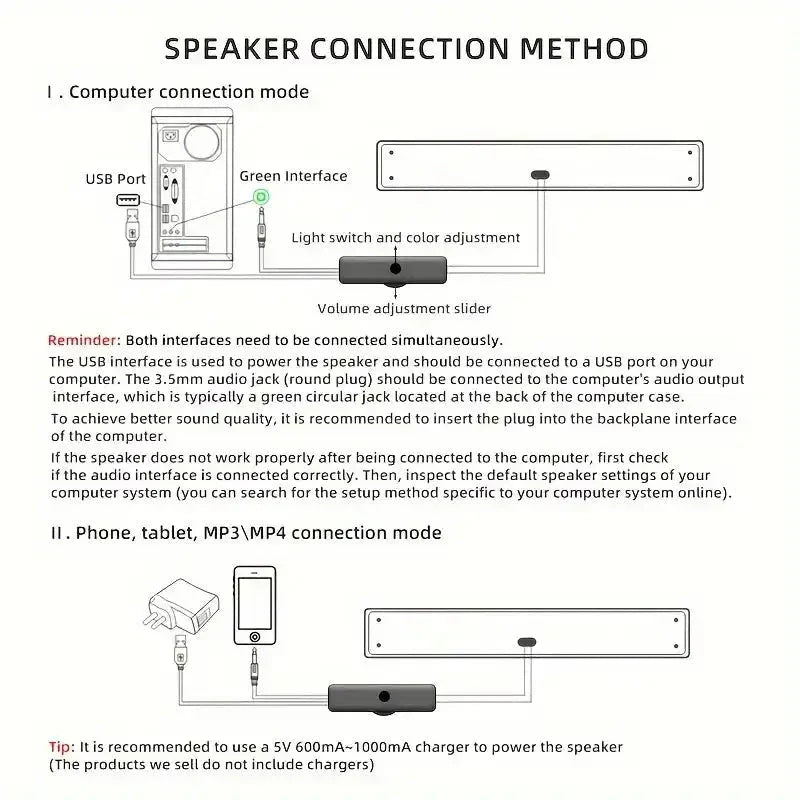 SPEAKER CONNECTION METHOD

I . Computer connection mode

USB Port

Green Interface

Light switch and color adjustment

Volume adjustment slider

Reminder: Both interfaces need to be connected simultaneously.
The USB interface is used to power the speaker and should be connected to a USB port on your computer. The 3.5mm audio jack (round plug) should be connected to the computer's audio output interface, which is typically a green circular jack located at the back of the computer case.
To achieve better sound quality, it is recommended to insert the plug into the backplane interface of the computer.
If the speaker does not work properly after being connected to the computer, first check if the audio interface is connected correctly. Then, inspect the default speaker settings of your computer system (you can search for the setup method specific to your computer system online).

II . Phone, tablet, MP3\MP4 connection mode

Tip: It is recommended to use a 5V 600mA~1000mA charger to power the speaker
(The products we sell do not include chargers)